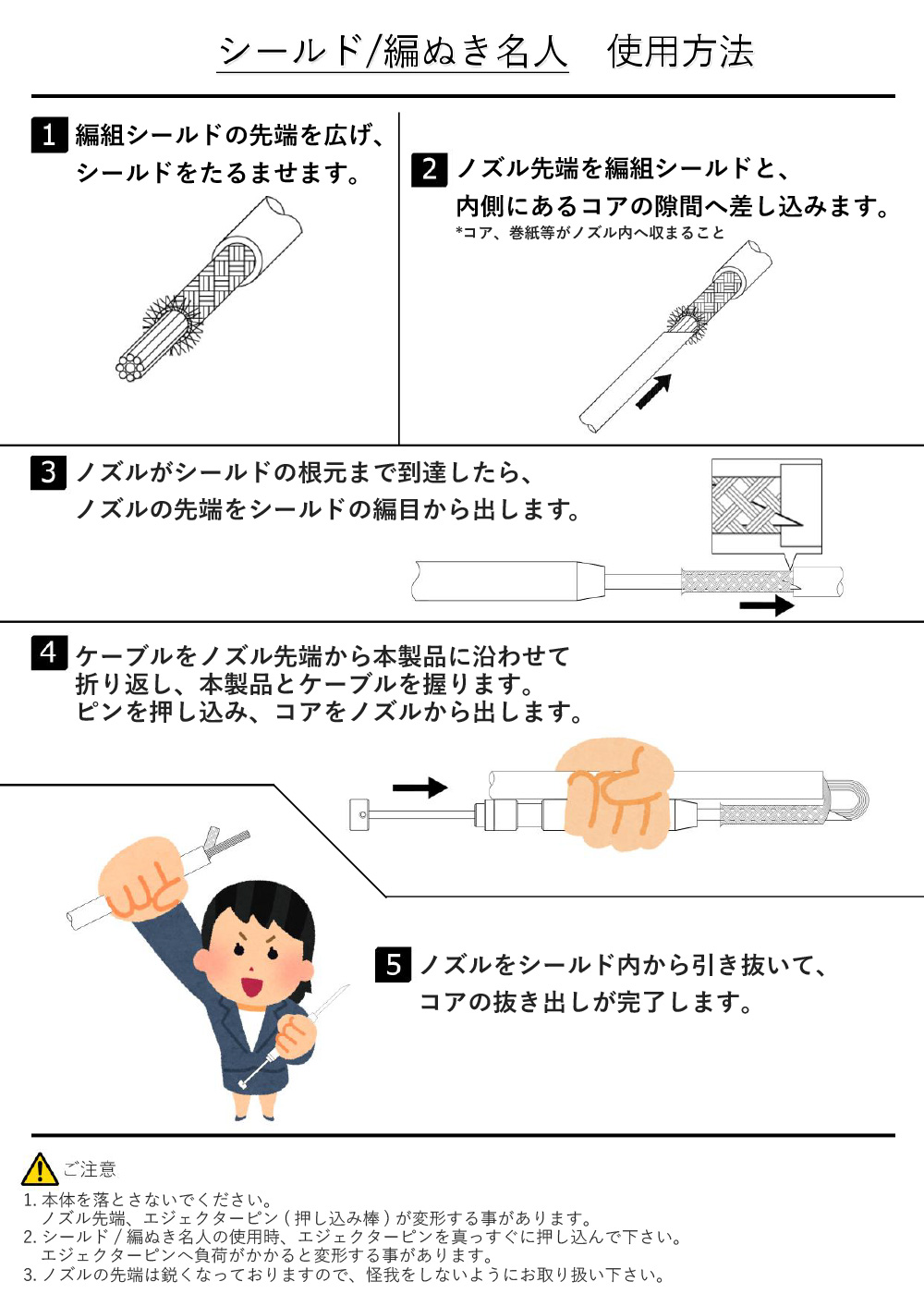 シールド/編ぬき名人　使用方法

1 編組シールドの先端を広げ、シールドをたるませます。

2 ノズル先端を編組シールドと、内側にあるコアの隙間へ差し込みます。
*コア、巻紙等がノズル内へ収まること

3 ノズルがシールドの根元まで到達したら、ノズルの先端をシールドの編目から出します。

4 ケーブルをノズル先端から本製品に沿わせて折り返し、本製品とケーブルを握ります。ピンを押し込み、コアをノズルから出します。

5 ノズルをシールド内から引き抜いて、コアの抜き出しが完了します。

ご注意
1. 本体を落とさないでください。
ノズル先端、エジェクターピン（押し込み棒）が変形する事があります。
2. シールド / 編ぬき名人の使用時、エジェクターピンを真っすぐに押し込んで下さい。
エジェクターピンへ負荷がかかると変形する事があります。
3. ノズルの先端は鋭くなっておりますので、怪我をしないようにお取り扱い下さい。